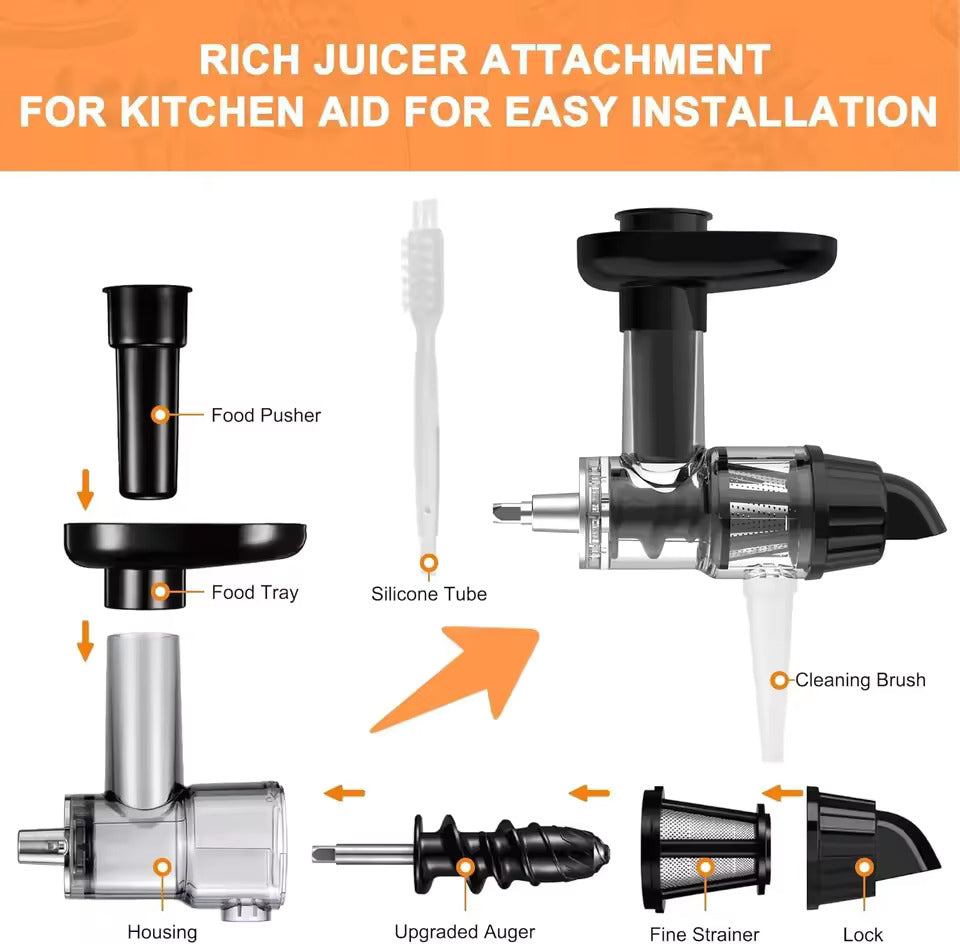 RICH JUICER ATTACHMENT
FOR KITCHEN AID FOR EASY INSTALLATION

Food Pusher

Food Tray

Silicone Tube

Cleaning Brush

Housing

Upgraded Auger

Fine Strainer

Lock